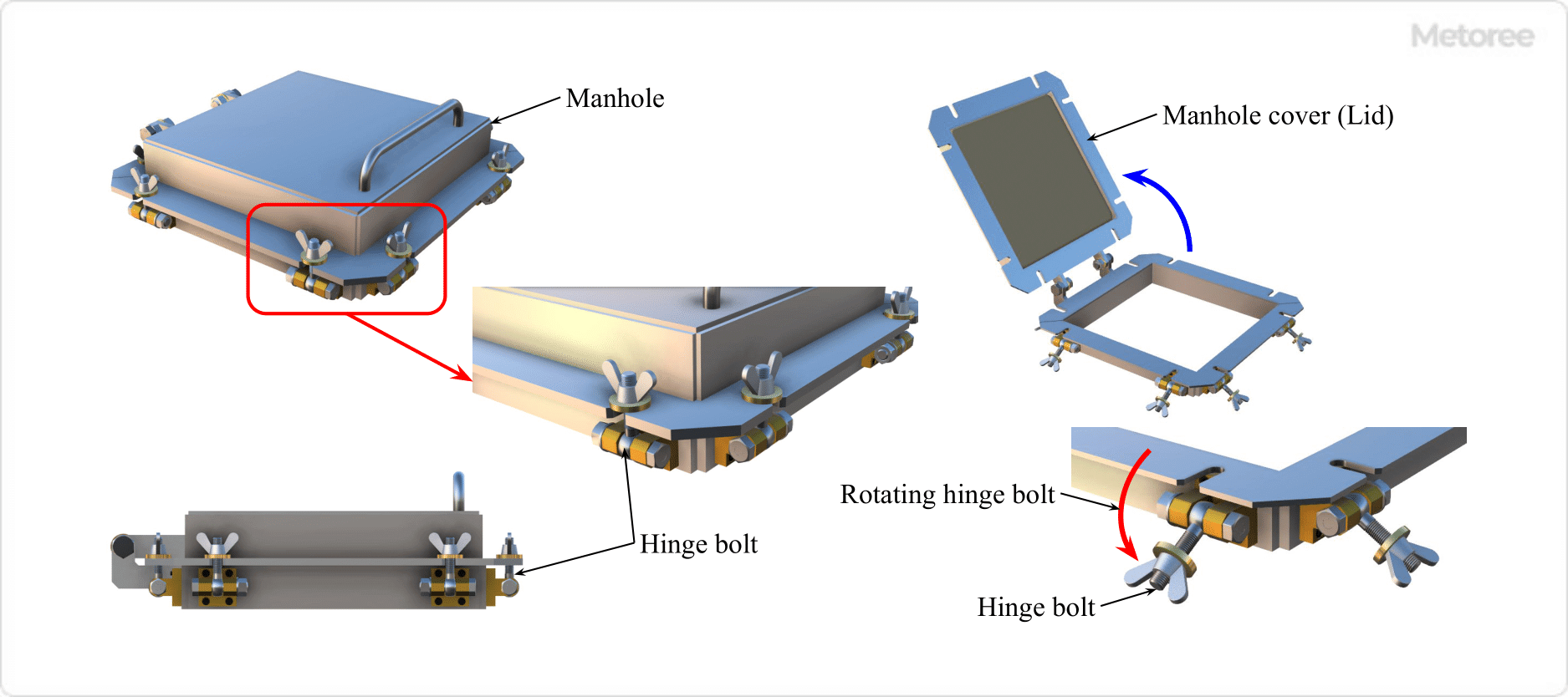 Metoree

Manhole

Manhole cover (Lid)

Hinge bolt

Rotating hinge bolt

Hinge bolt