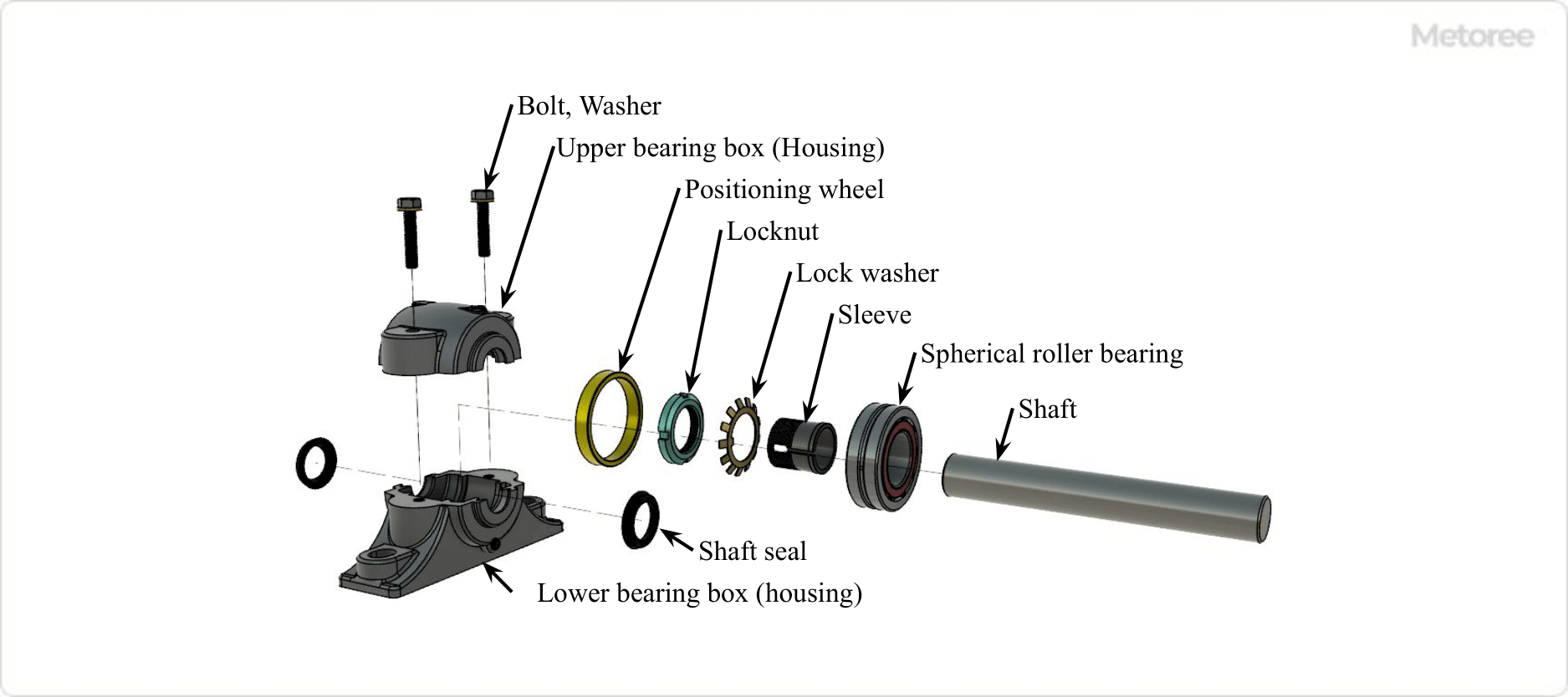 Metoree

Bolt, Washer

Upper bearing box (Housing)

Positioning wheel

Locknut

Lock washer

Sleeve

Spherical roller bearing

Shaft

Shaft seal

Lower bearing box (housing)