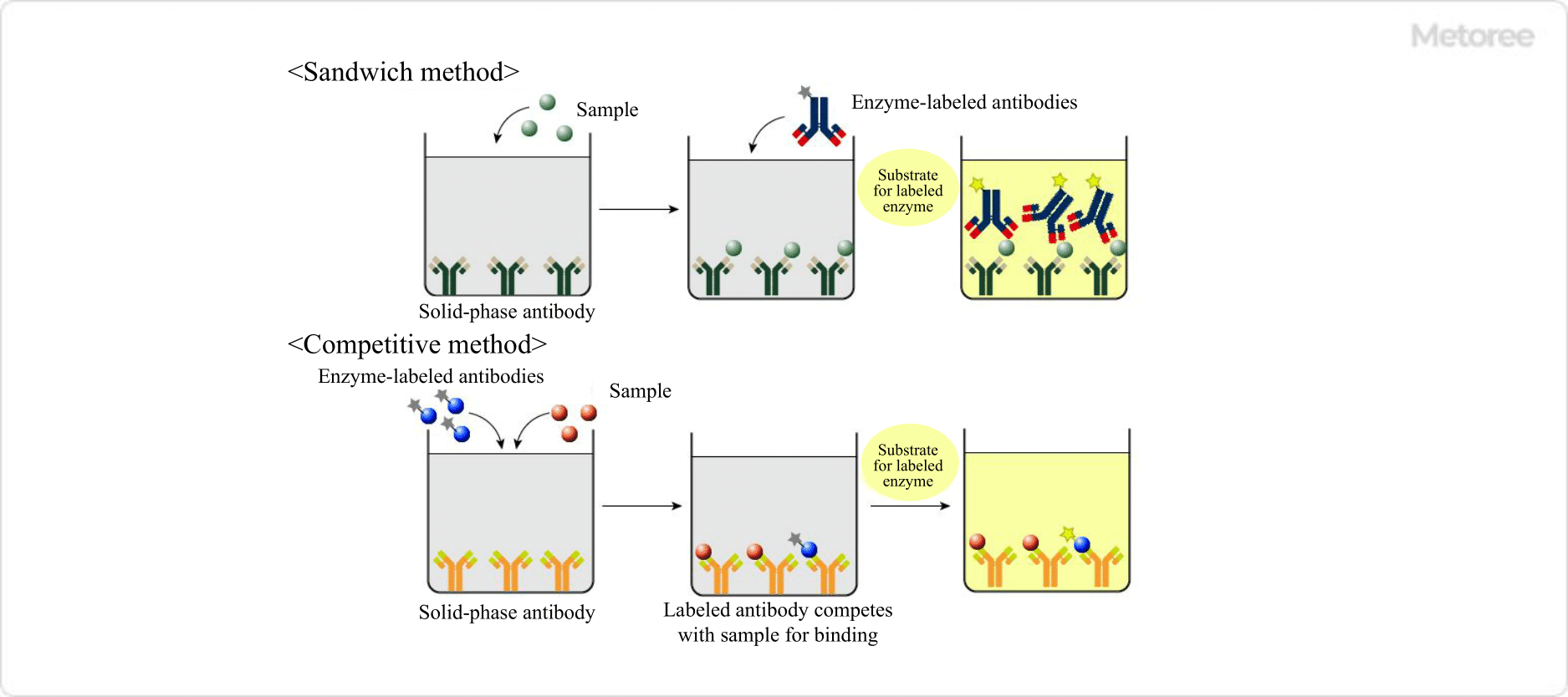 Metoree

<Sandwich method>

Sample

Enzyme-labeled antibodies

Substrate for labeled enzyme

Solid-phase antibody

<Competitive method>

Enzyme-labeled antibodies

Sample

Substrate for labeled enzyme

Solid-phase antibody

Labeled antibody competes with sample for binding